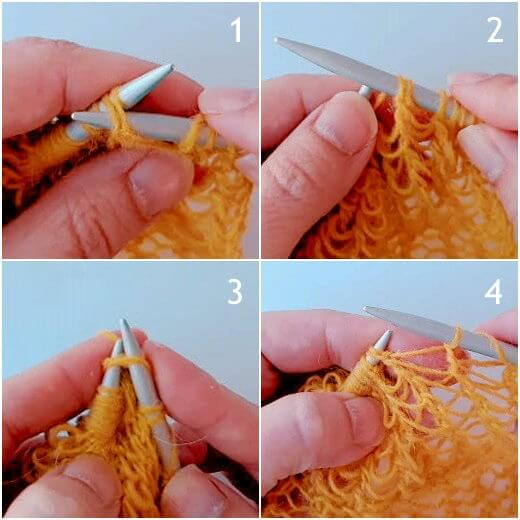 1

2

3

4