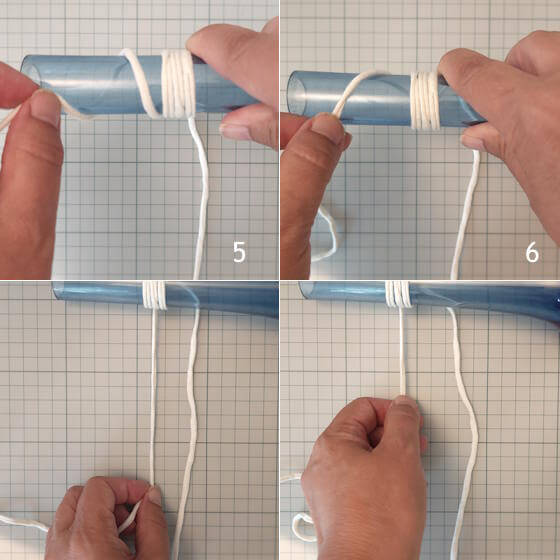 5

6