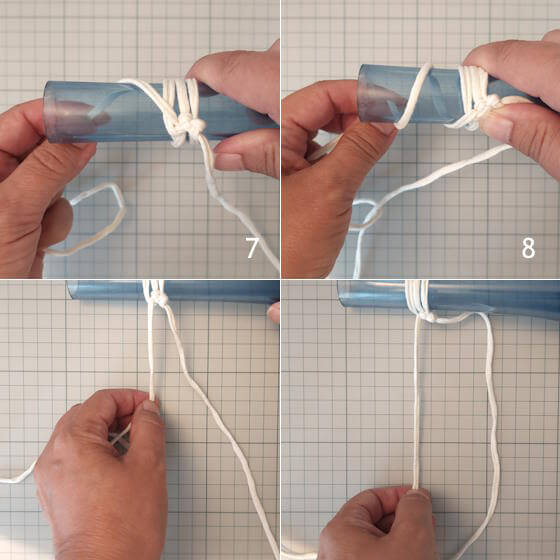 7

8