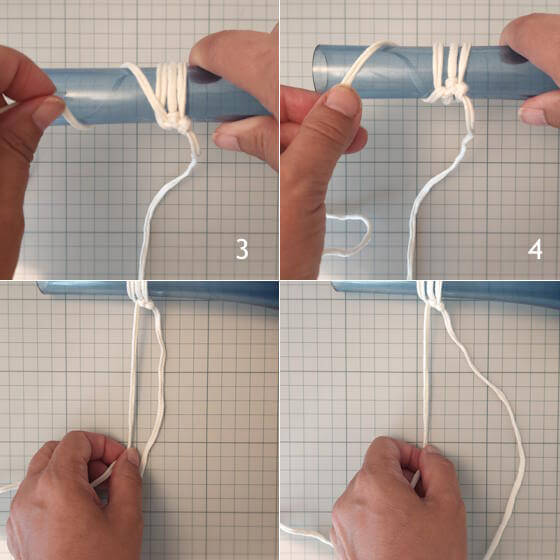 3

4